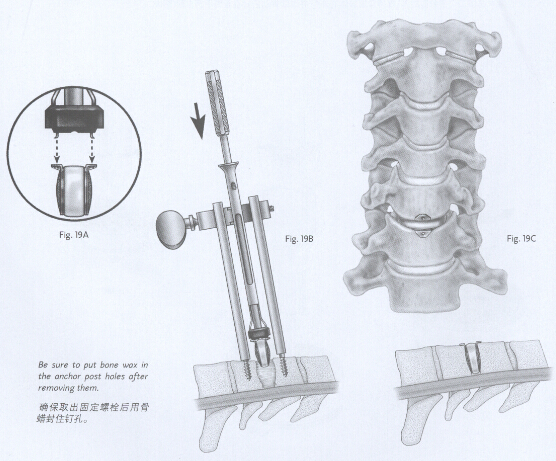 Fig. 19A

Fig. 19B

Fig. 19C

Be sure to put bone wax in the anchor post holes after removing them.

确保取出固定螺栓后用骨蜡封住钉孔。